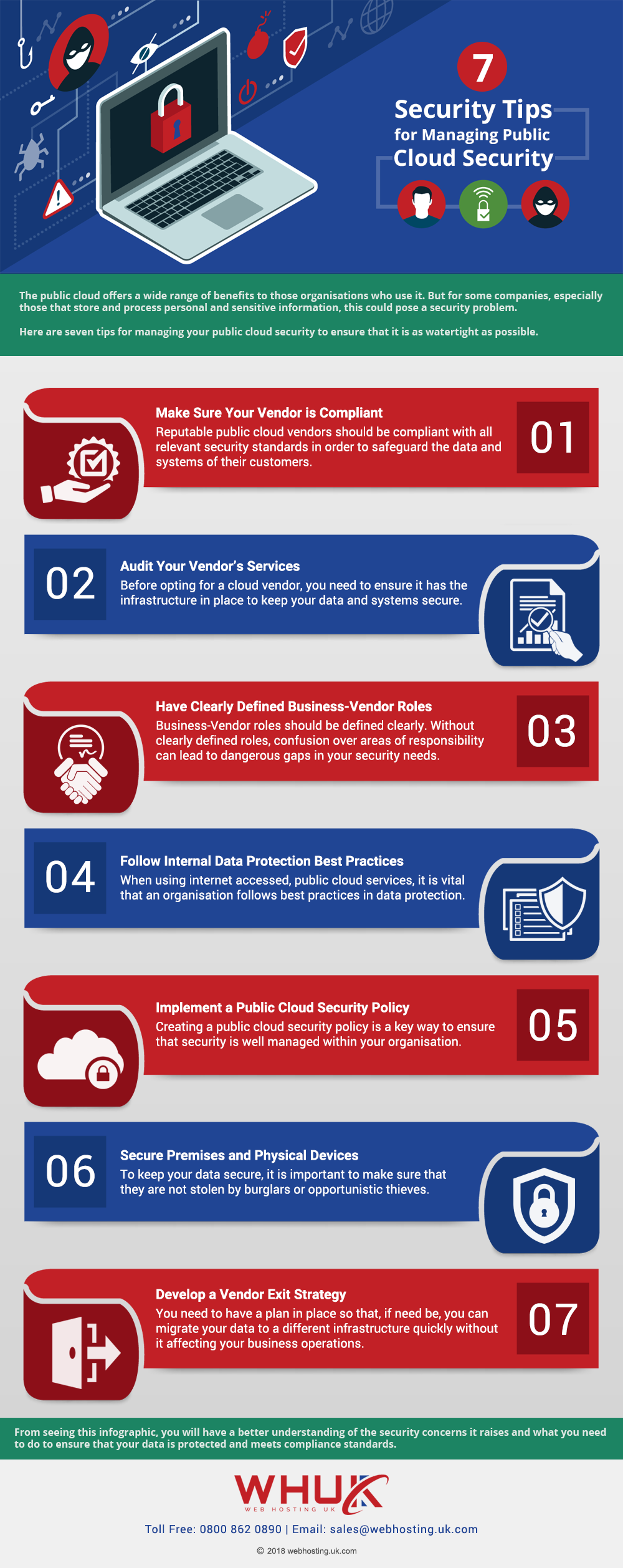 7

Security Tips for Managing Public Cloud Security

The public cloud offers a wide range of benefits to those organisations who use it. But for some companies, especially those that store and process personal and sensitive information, this could pose a security problem.

Here are seven tips for managing your public cloud security to ensure that it is as watertight as possible.

Make Sure Your Vendor is Compliant
Reputable public cloud vendors should be compliant with all relevant security standards in order to safeguard the data and systems of their customers.
01

02
Audit Your Vendor's Services
Before opting for a cloud vendor, you need to ensure it has the infrastructure in place to keep your data and systems secure.

Have Clearly Defined Business-Vendor Roles
Business-Vendor roles should be defined clearly. Without clearly defined roles, confusion over areas of responsibility can lead to dangerous gaps in your security needs.
03

04
Follow Internal Data Protection Best Practices
When using internet accessed, public cloud services, it is vital that an organisation follows best practices in data protection.

Implement a Public Cloud Security Policy
Creating a public cloud security policy is a key way to ensure that security is well managed within your organisation.
05

06
Secure Premises and Physical Devices
To keep your data secure, it is important to make sure that they are not stolen by burglars or opportunistic thieves.

Develop a Vendor Exit Strategy
You need to have a plan in place so that, if need be, you can migrate your data to a different infrastructure quickly without it affecting your business operations.
07

From seeing this infographic, you will have a better understanding of the security concerns it raises and what you need to do to ensure that your data is protected and meets compliance standards.

WHUK
WEB HOSTING UK

Toll Free: 0800 862 0890 | Email: sales@webhosting.uk.com

© 2018 webhosting.uk.com