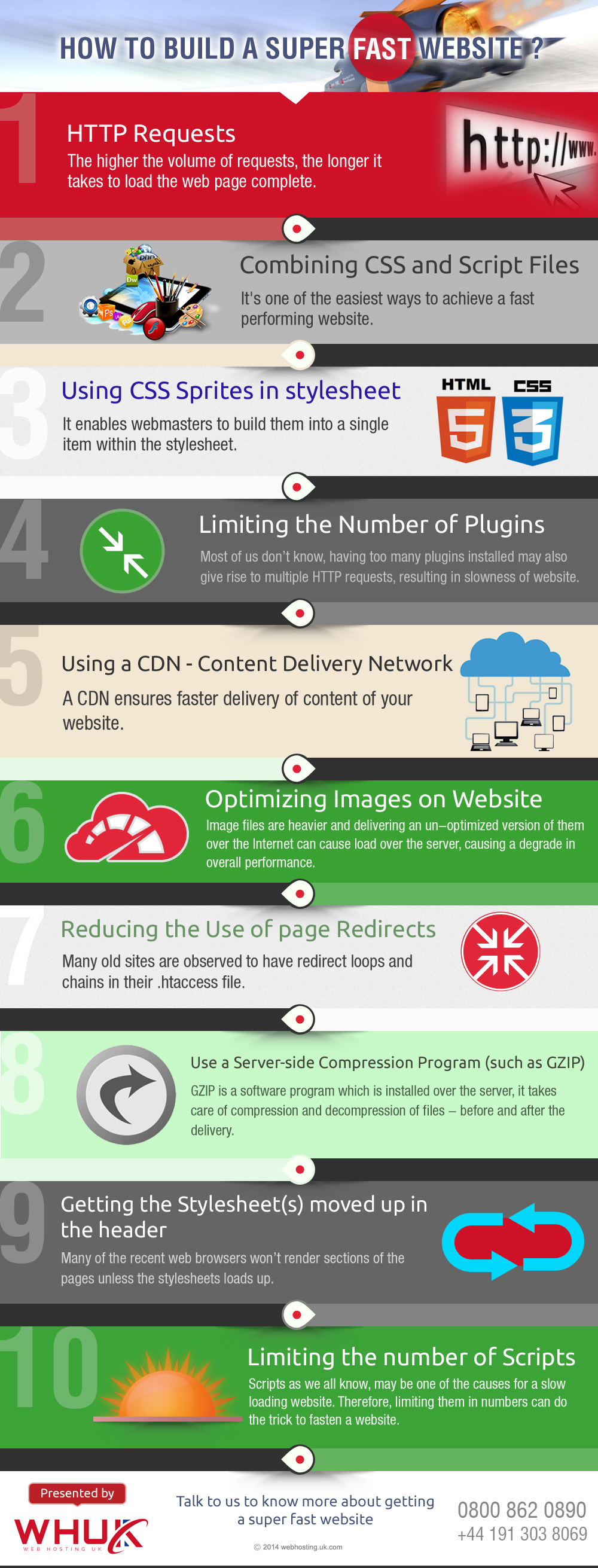 HOW TO BUILD A SUPER FAST WEBSITE ?

1
HTTP Requests
The higher the volume of requests, the longer it takes to load the web page complete.

http://www.

2
Combining CSS and Script Files
It's one of the easiest ways to achieve a fast performing website.

3
Using CSS Sprites in stylesheet
It enables webmasters to build them into a single item within the stylesheet.

HTML 5 CSS 3

4
Limiting the Number of Plugins
Most of us don't know, having too many plugins installed may also give rise to multiple HTTP requests, resulting in slowness of website.

5
Using a CDN - Content Delivery Network
A CDN ensures faster delivery of content of your website.

6
Optimizing Images on Website
Image files are heavier and delivering an un–optimized version of them over the Internet can cause load over the server, causing a degrade in overall performance.

7
Reducing the Use of page Redirects
Many old sites are observed to have redirect loops and chains in their .htaccess file.

8
Use a Server-side Compression Program (such as GZIP)
GZIP is a software program which is installed over the server, it takes care of compression and decompression of files – before and after the delivery.

9
Getting the Stylesheet(s) moved up in the header
Many of the recent web browsers won't render sections of the pages unless the stylesheets loads up.

10
Limiting the number of Scripts
Scripts as we all know, may be one of the causes for a slow loading website. Therefore, limiting them in numbers can do the trick to fasten a website.

Presented by
WHUK
WEB HOSTING UK

Talk to us to know more about getting a super fast website

© 2014 webhosting.uk.com

0800 862 0890
+44 191 303 8069